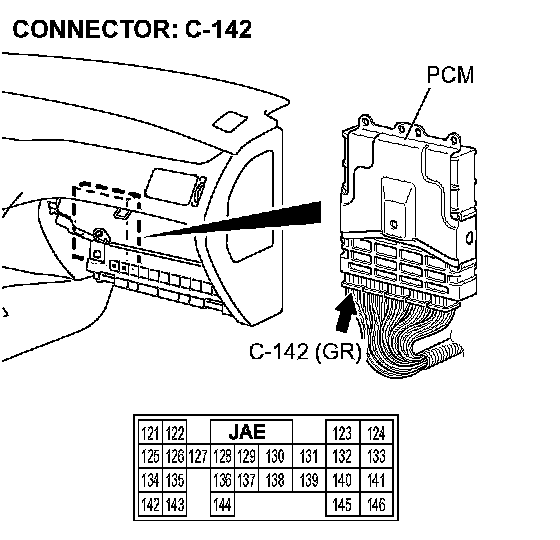 CONNECTOR: C-142

PCM

C-142 (GR)

| 121 | 122 | | JAE | | | | 123 | 124 |
|---|---|---|---|---|---|---|---|---|
| 125 | 126 | 127 | 128 | 129 | 130 | 131 | 132 | 133 |
| 134 | 135 | | 136 | 137 | 138 | 139 | 140 | 141 |
| 142 | 143 | | 144 | | | | 145 | 146 |