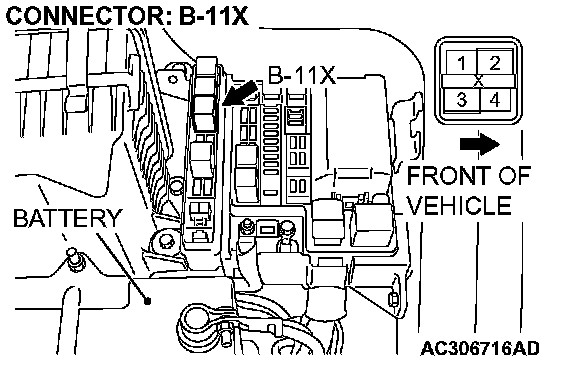 CONNECTOR: B-11X

B-11X

1 2
X
3 4

FRONT OF VEHICLE

BATTERY

AC306716AD