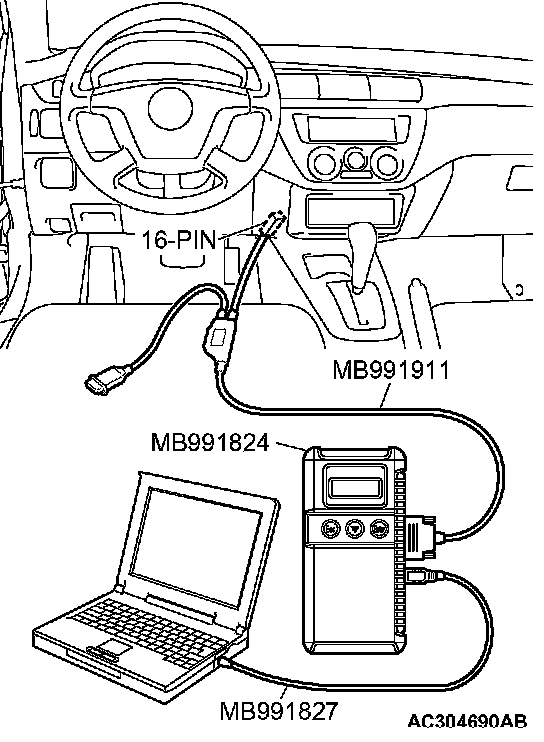 16-PIN
MB991911
MB991824
MB991827
AC304690AB