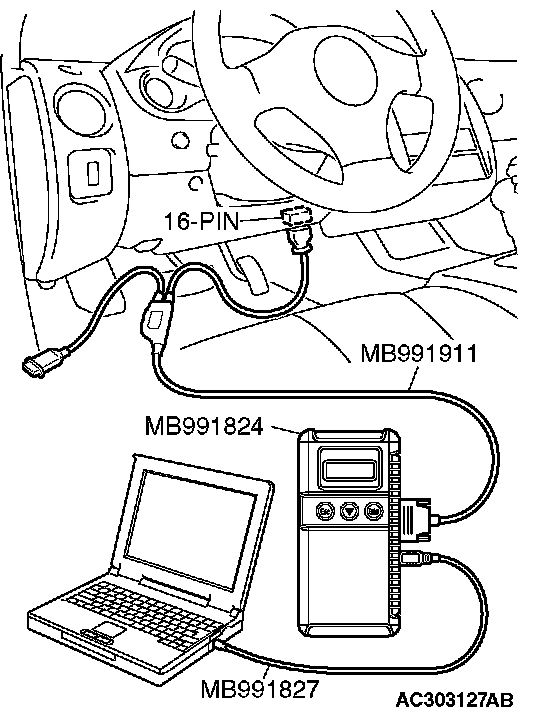 16-PIN
MB991911
MB991824
MB991827
AC303127AB