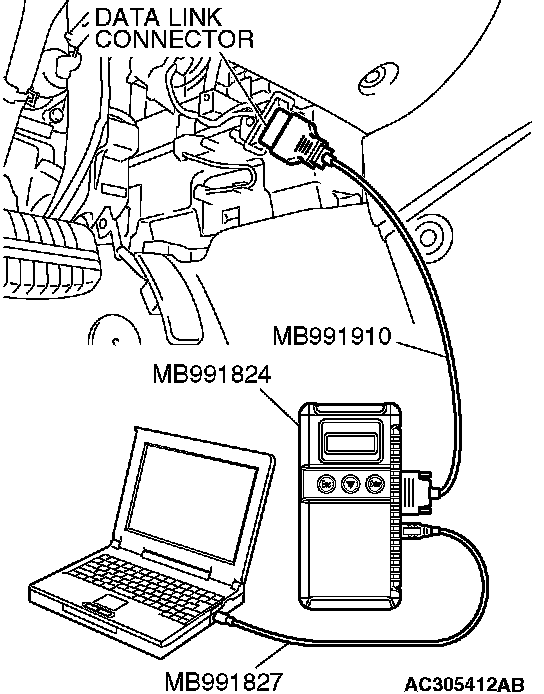 DATA LINK CONNECTOR

MB991910

MB991824

MB991827

AC305412AB