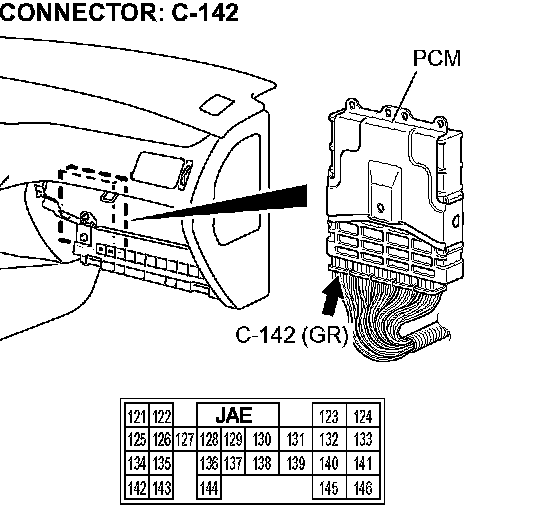 CONNECTOR: C-142

PCM

C-142 (GR)

| 121 | 122 | | JAE | | | | 123 | 124 |
|---|---|---|---|---|---|---|---|---|
| 125 | 126 | 127 | 128 | 129 | 130 | 131 | 132 | 133 |
| 134 | 135 | | 136 | 137 | 138 | 139 | 140 | 141 |
| 142 | 143 | | 144 | | | | 145 | 146 |