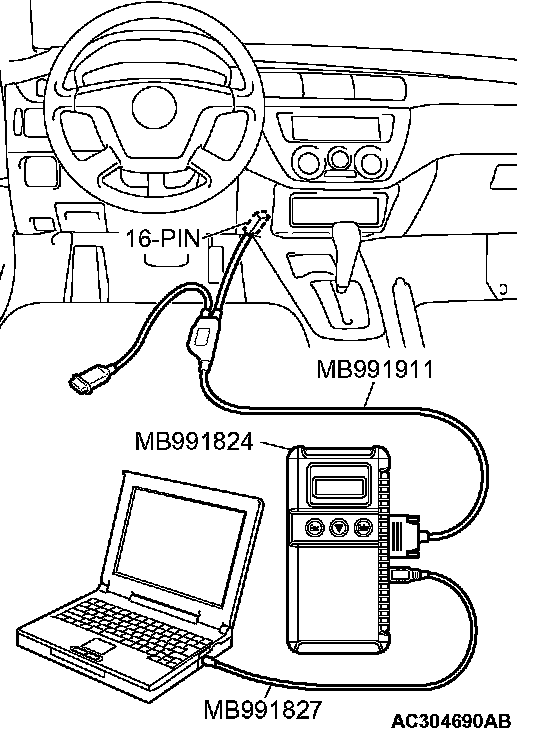 16-PIN

MB991911

MB991824

MB991827

AC304690AB