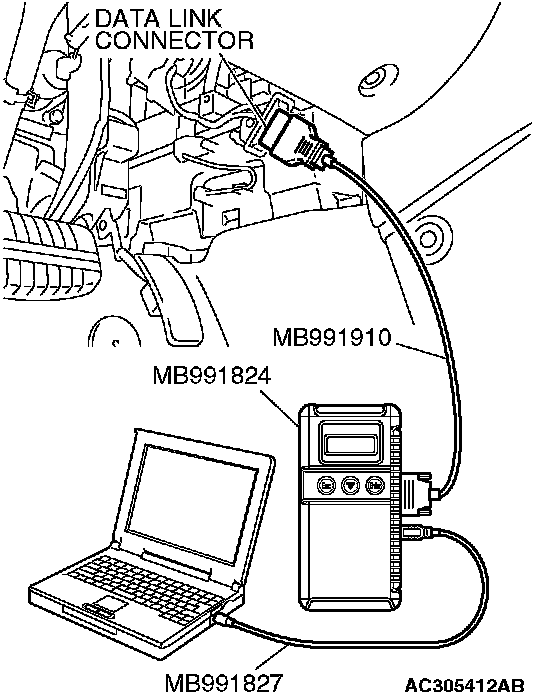 DATA LINK CONNECTOR

MB991910

MB991824

Esc

Enter

MB991827

AC305412AB