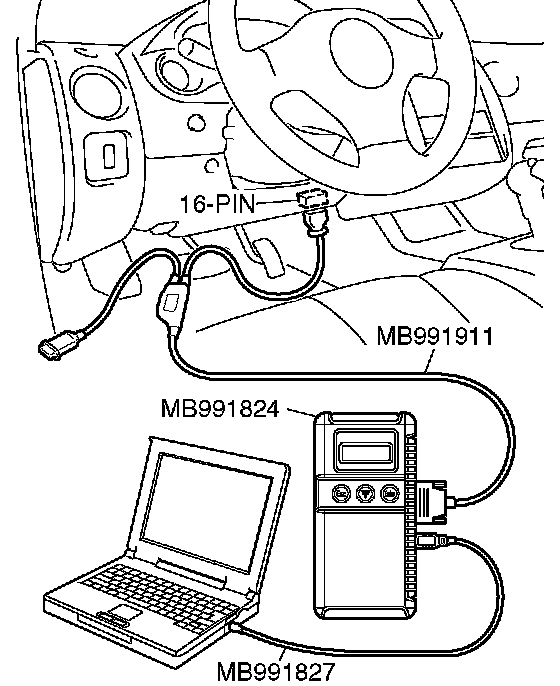 16-PIN

MB991911

MB991824

MB991827