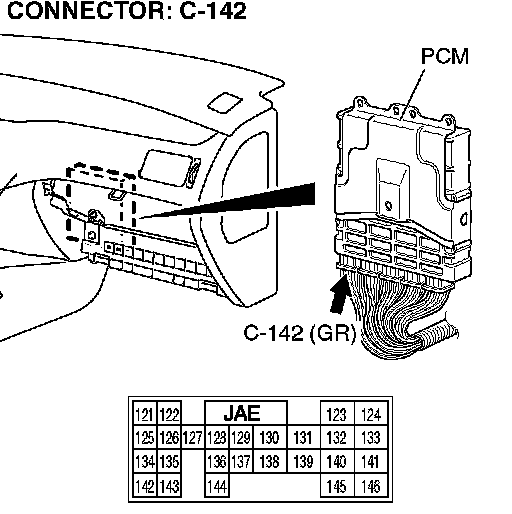 CONNECTOR: C-142

PCM

C-142 (GR)

| 121 | 122 |  | JAE |  |  |  | 123 | 124 |
|---|---|---|---|---|---|---|---|---|
| 125 | 126 | 127 | 128 | 129 | 130 | 131 | 132 | 133 |
| 134 | 135 |  | 136 | 137 | 138 | 139 | 140 | 141 |
| 142 | 143 |  | 144 |  |  |  | 145 | 146 |