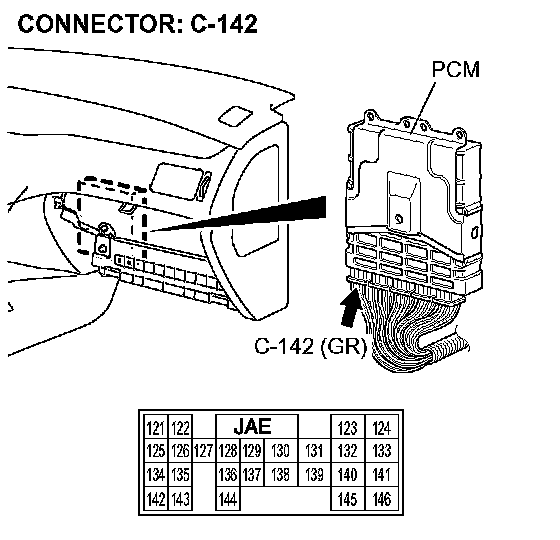 CONNECTOR: C-142

PCM

C-142 (GR)

| 121 | 122 | | JAE | | | | 123 | 124 |
|---|---|---|---|---|---|---|---|---|
| 125 | 126 | 127 | 128 | 129 | 130 | 131 | 132 | 133 |
| 134 | 135 | | 136 | 137 | 138 | 139 | 140 | 141 |
| 142 | 143 | | 144 | | | | 145 | 146 |