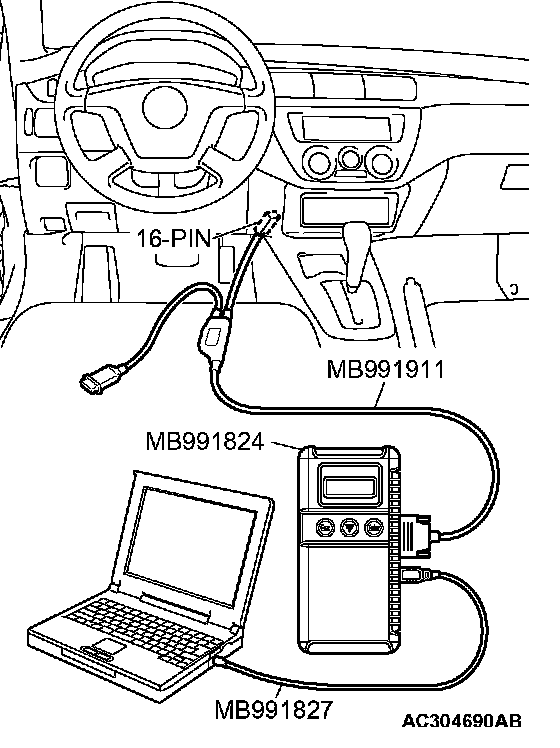 16-PIN
MB991911
MB991824
MB991827
AC304690AB