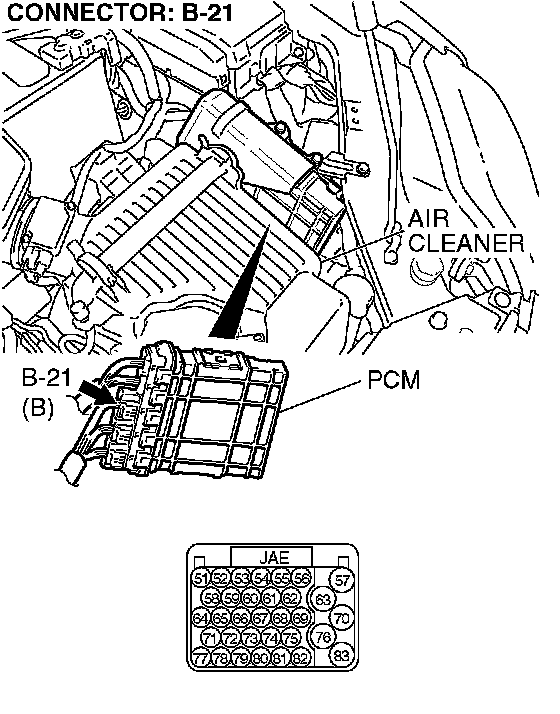 CONNECTOR: B-21

AIR CLEANER

B-21 (B)

PCM

JAE

51 52 53 54 55 56 57
58 59 60 61 62 63
64 65 66 67 68 69 70
71 72 73 74 75 76
77 78 79 80 81 82 83