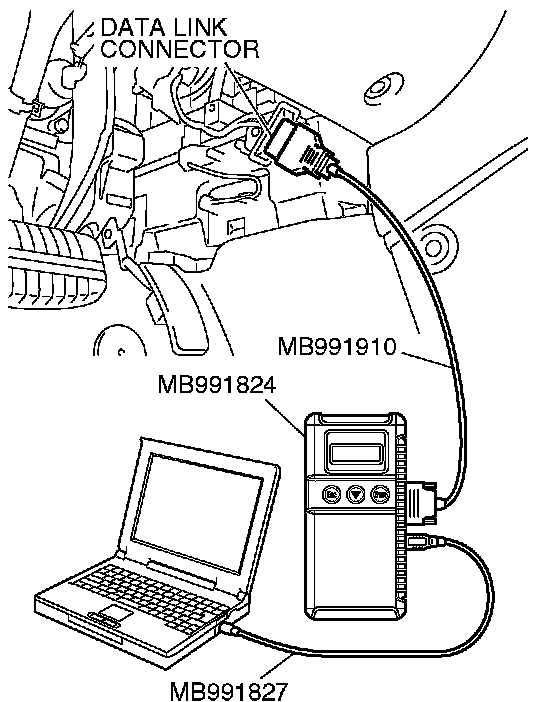 DATA LINK CONNECTOR

MB991910

MB991824

MB991827