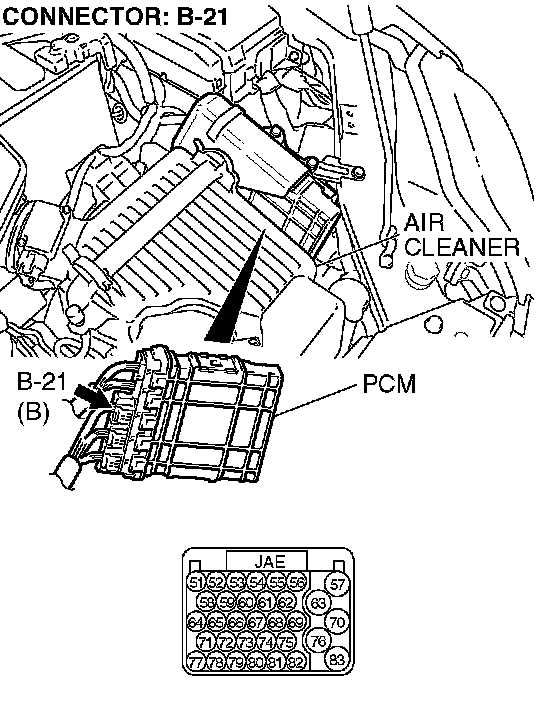 CONNECTOR: B-21

AIR CLEANER

B-21 (B)

PCM

JAE

51 52 53 54 55 56 57
58 59 60 61 62 63
64 65 66 67 68 69 70
71 72 73 74 75 76
77 78 79 80 81 82 83