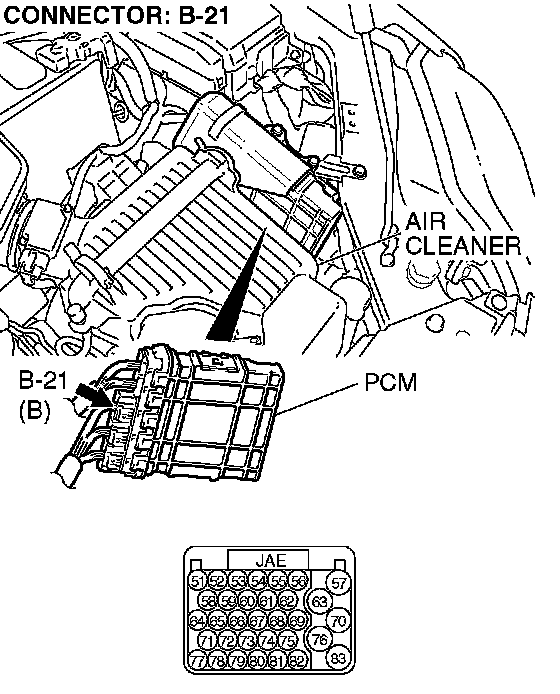 CONNECTOR: B-21

AIR CLEANER

B-21 (B)

PCM

JAE

51 52 53 54 55 56 57
58 59 60 61 62 63
64 65 66 67 68 69 70
71 72 73 74 75 76
77 78 79 80 81 82 83