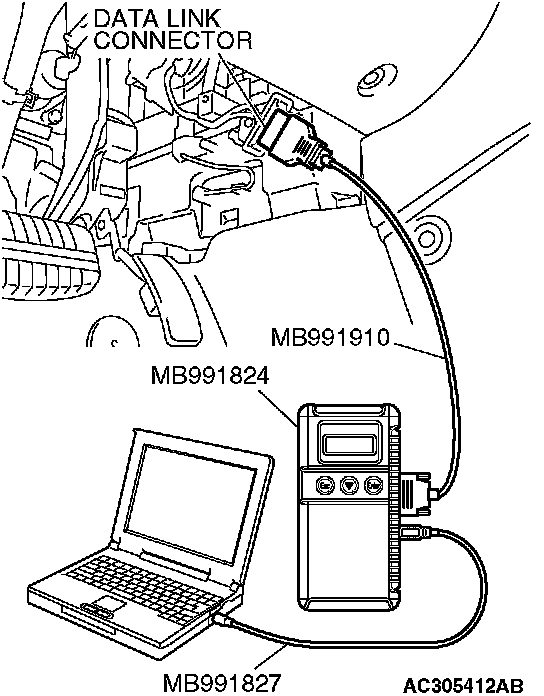 DATA LINK CONNECTOR

MB991910

MB991824

MB991827

AC305412AB