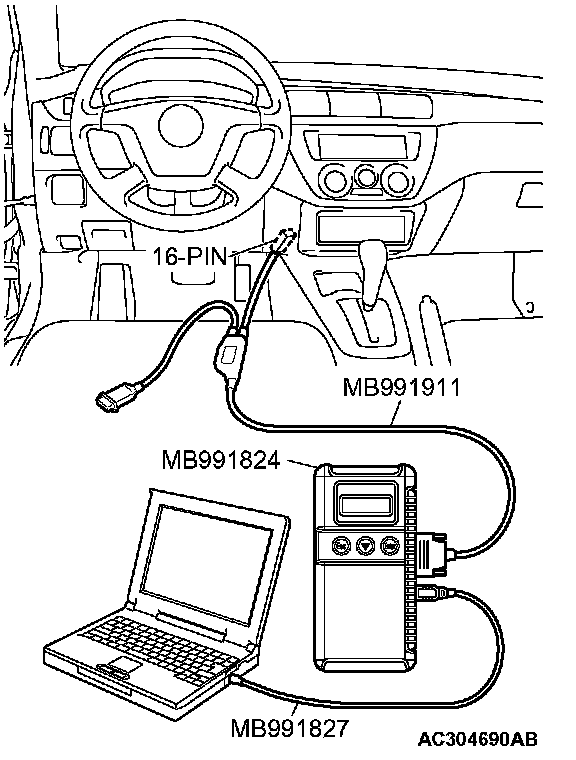 16-PIN
MB991911
MB991824
MB991827
AC304690AB