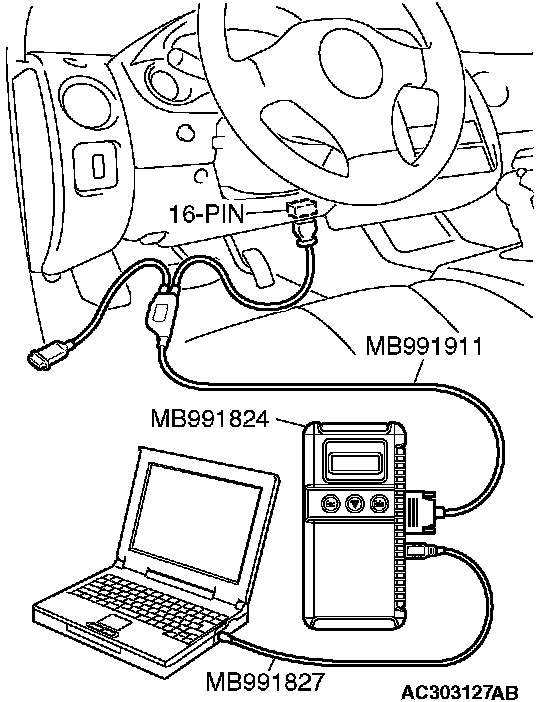 16-PIN
MB991911
MB991824
MB991827
AC303127AB