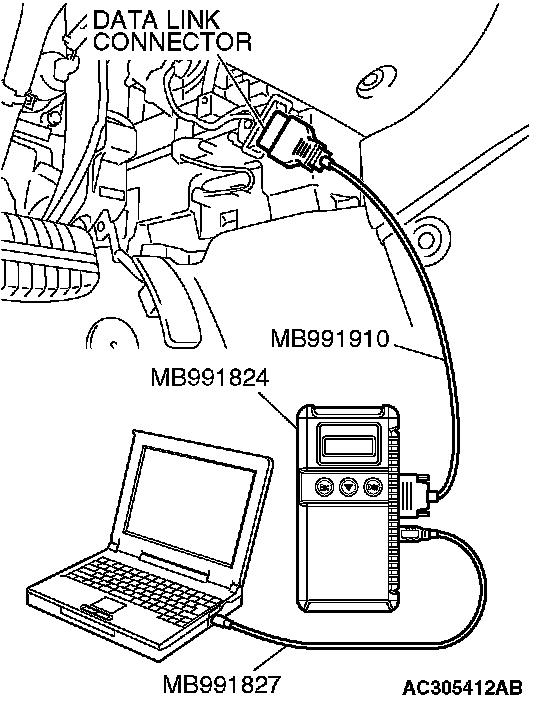 DATA LINK CONNECTOR

MB991910

MB991824

MB991827

AC305412AB