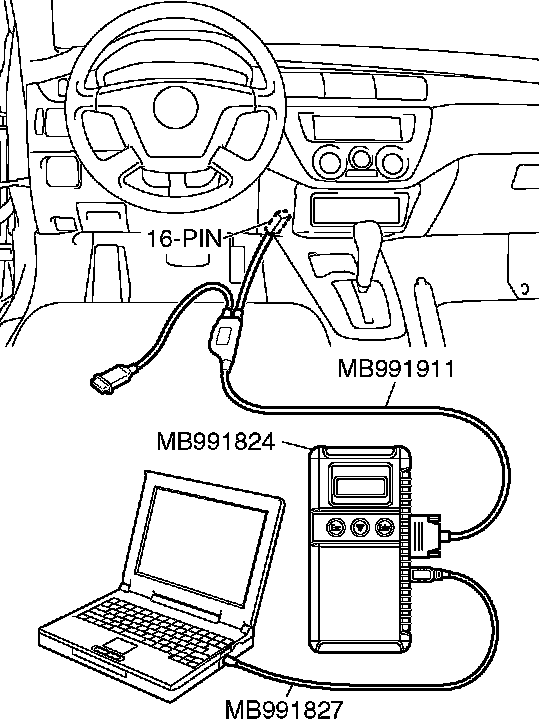 16-PIN
MB991911
MB991824
MB991827