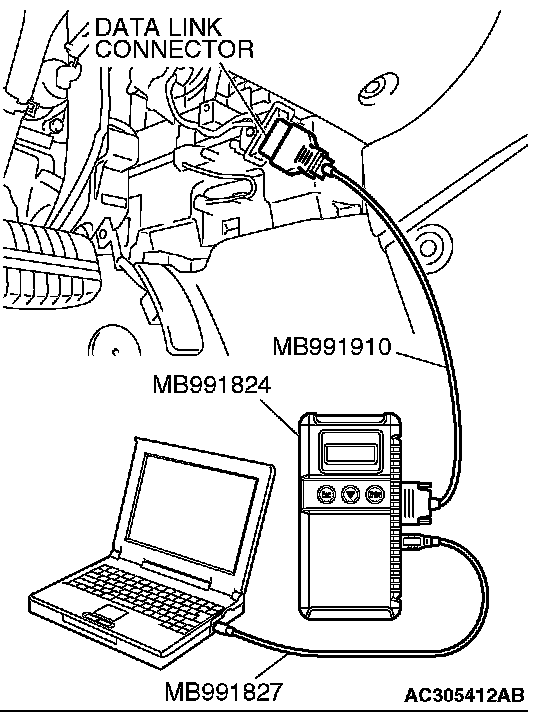 DATA LINK CONNECTOR

MB991910

MB991824

MB991827

AC305412AB