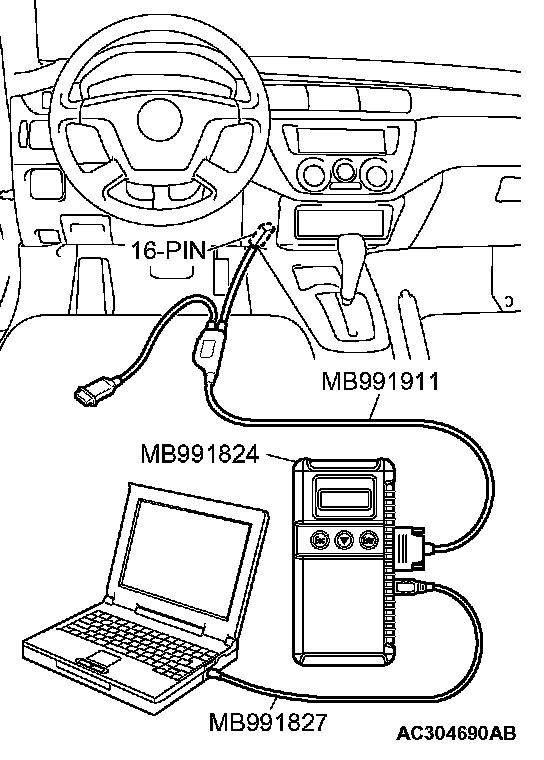 16-PIN

MB991911

MB991824

MB991827

AC304690AB