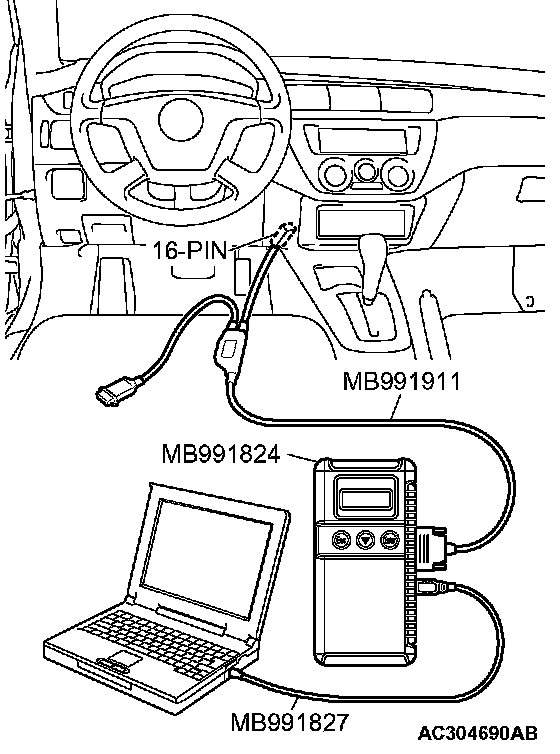 16-PIN
MB991911
MB991824
MB991827
AC304690AB