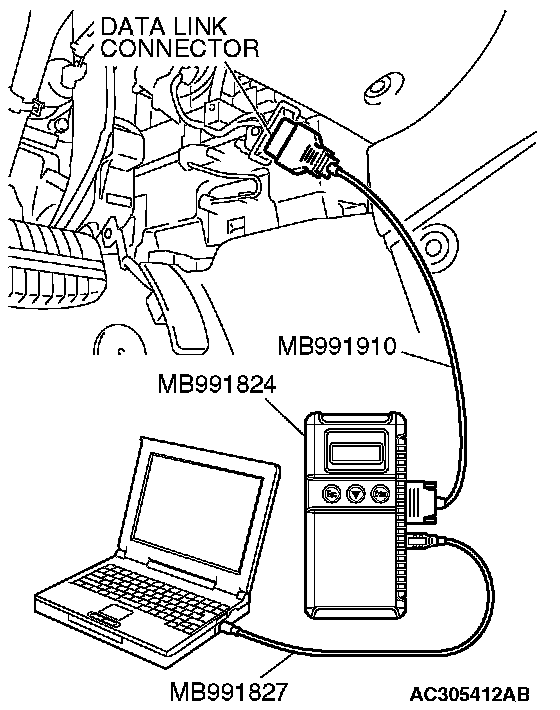 DATA LINK CONNECTOR

MB991910

MB991824

MB991827

AC305412AB