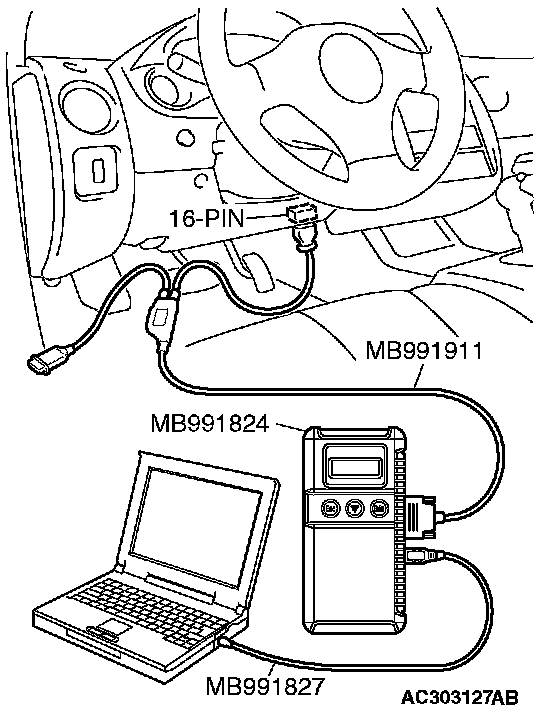 16-PIN

MB991911

MB991824

MB991827

AC303127AB