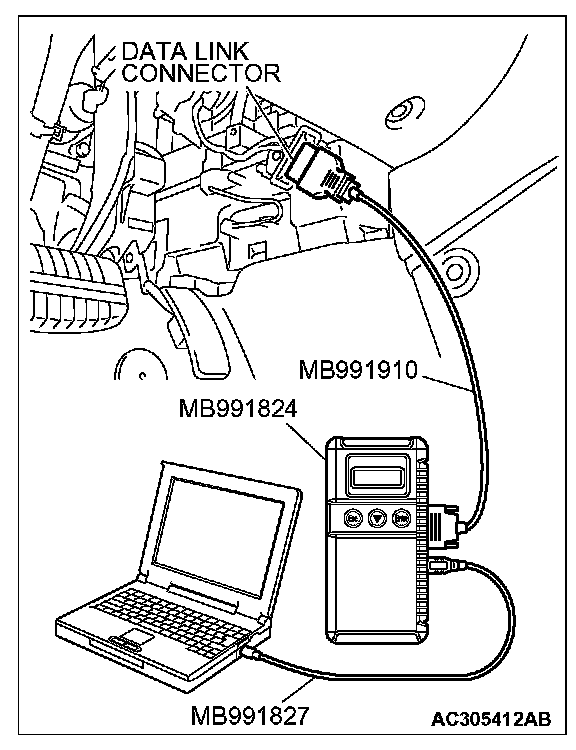 DATA LINK CONNECTOR

MB991910

MB991824

MB991827

AC305412AB