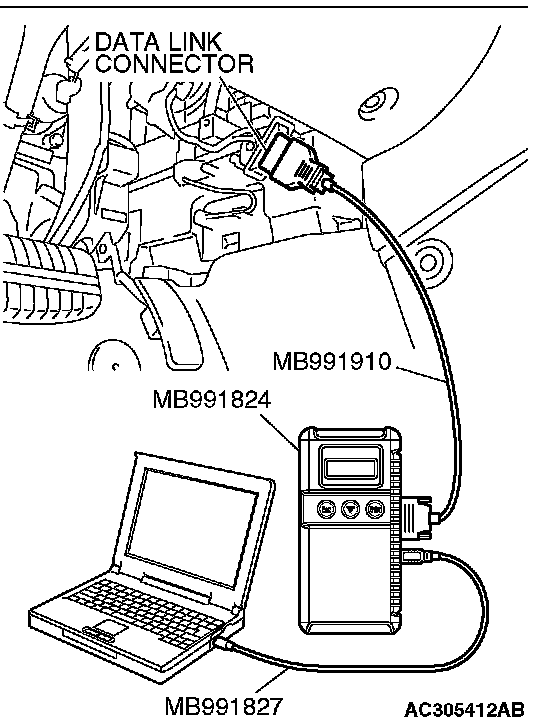 DATA LINK CONNECTOR

MB991910

MB991824

MB991827

AC305412AB