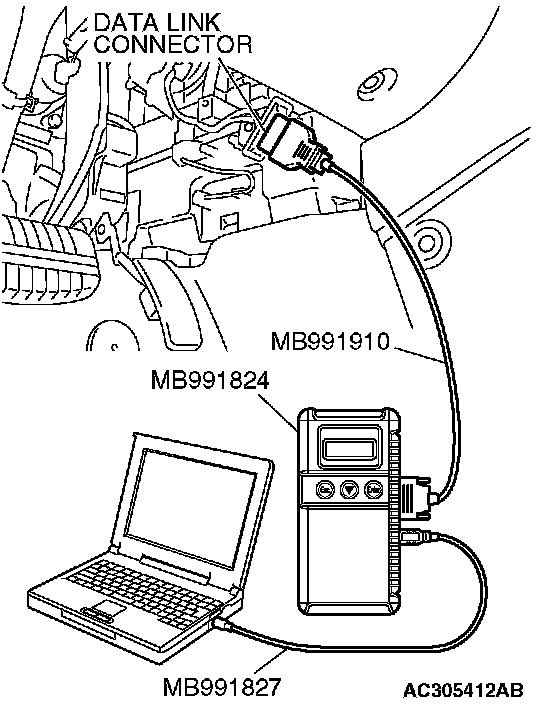 DATA LINK CONNECTOR

MB991910

MB991824

MB991827

AC305412AB