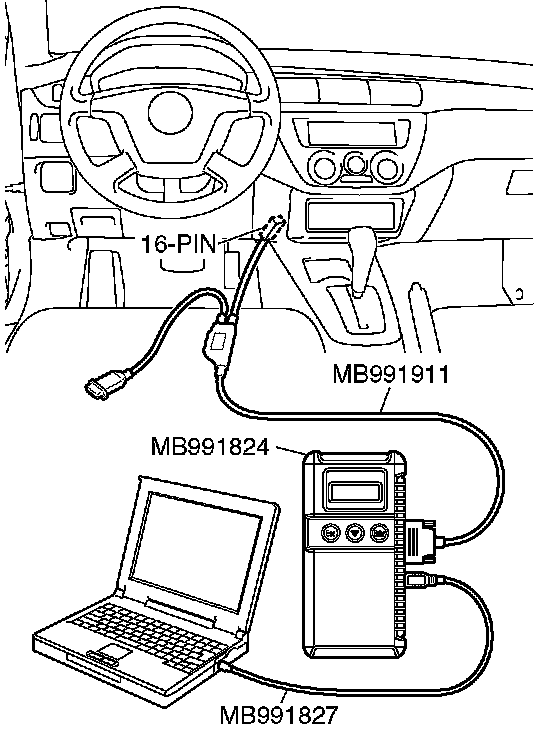 16-PIN

MB991911

MB991824

MB991827