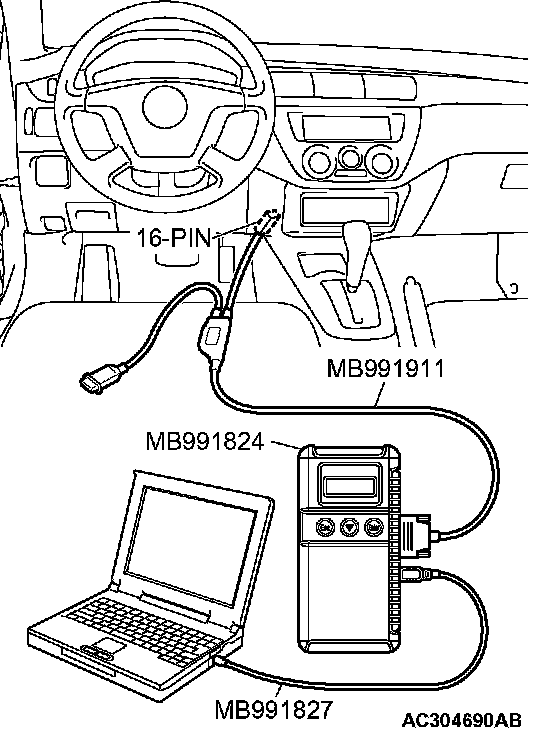 16-PIN
MB991911
MB991824
MB991827
AC304690AB