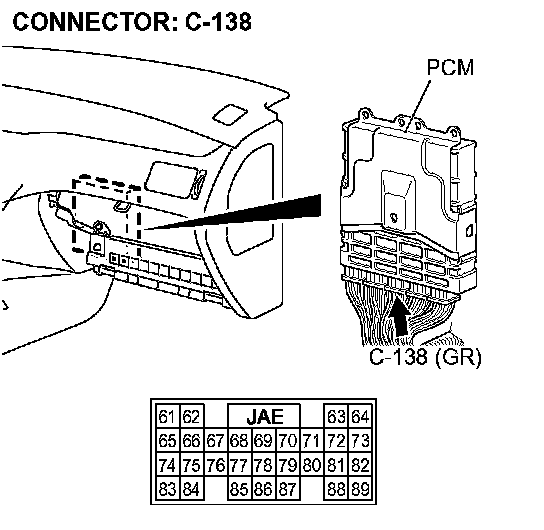 CONNECTOR: C-138

PCM

C-138 (GR)

| 61 | 62 | | JAE | | | | 63 | 64 |
|---|---|---|---|---|---|---|---|---|
| 65 | 66 | 67 | 68 | 69 | 70 | 71 | 72 | 73 |
| 74 | 75 | 76 | 77 | 78 | 79 | 80 | 81 | 82 |
| 83 | 84 | | 85 | 86 | 87 | | 88 | 89 |