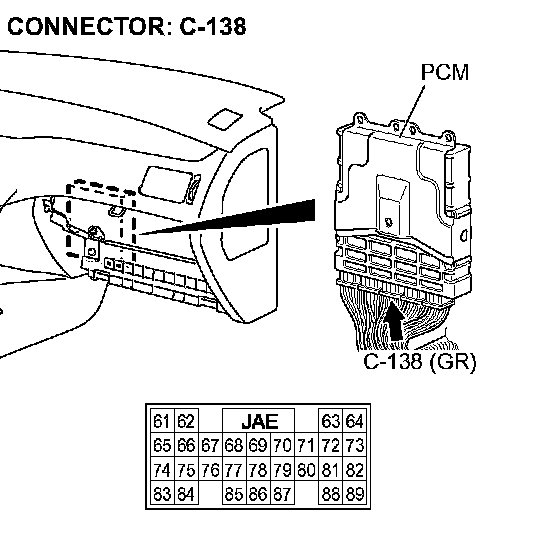 CONNECTOR: C-138

PCM

C-138 (GR)

| 61 | 62 |  | JAE |  |  |  | 63 | 64 |
|---|---|---|---|---|---|---|---|---|
| 65 | 66 | 67 | 68 | 69 | 70 | 71 | 72 | 73 |
| 74 | 75 | 76 | 77 | 78 | 79 | 80 | 81 | 82 |
| 83 | 84 |  | 85 | 86 | 87 |  | 88 | 89 |