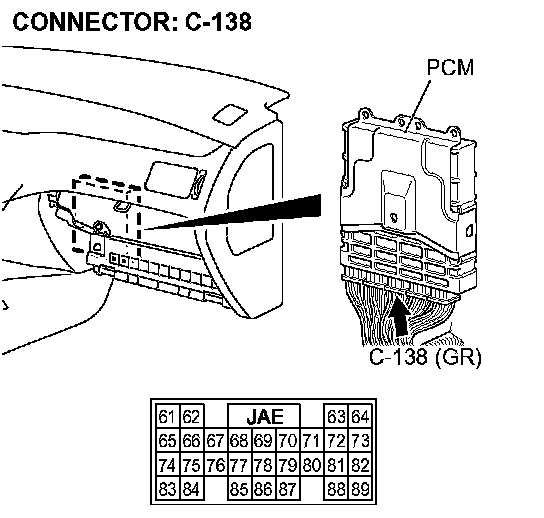 CONNECTOR: C-138

PCM

C-138 (GR)

| 61 | 62 |  | JAE |  |  |  | 63 | 64 |
|---|---|---|---|---|---|---|---|---|
| 65 | 66 | 67 | 68 | 69 | 70 | 71 | 72 | 73 |
| 74 | 75 | 76 | 77 | 78 | 79 | 80 | 81 | 82 |
| 83 | 84 |  | 85 | 86 | 87 |  | 88 | 89 |