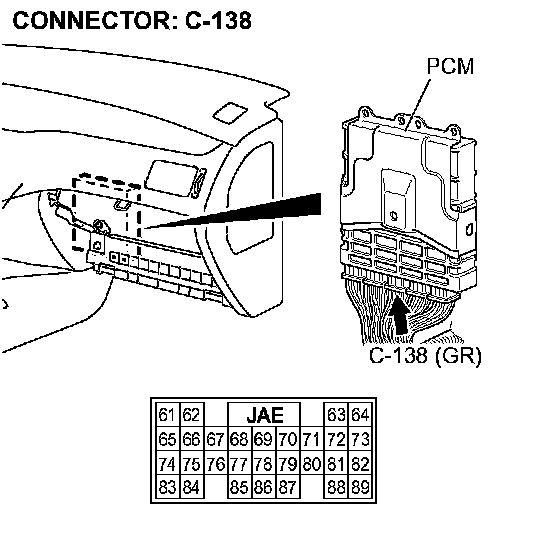 CONNECTOR: C-138

PCM

C-138 (GR)

| 61 | 62 | | JAE | | | | 63 | 64 |
|---|---|---|---|---|---|---|---|---|
| 65 | 66 | 67 | 68 | 69 | 70 | 71 | 72 | 73 |
| 74 | 75 | 76 | 77 | 78 | 79 | 80 | 81 | 82 |
| 83 | 84 | | 85 | 86 | 87 | | 88 | 89 |