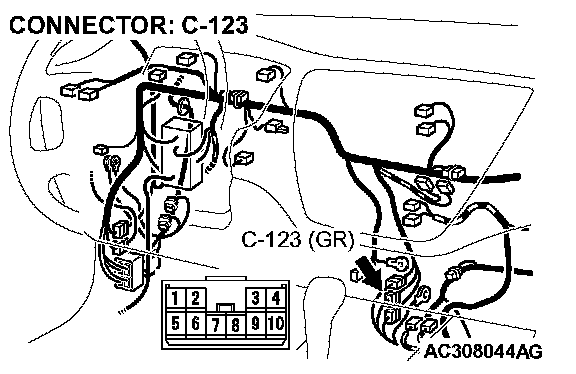 CONNECTOR: C-123

C-123 (GR)

1 2 3 4
5 6 7 8 9 10

AC308044AG