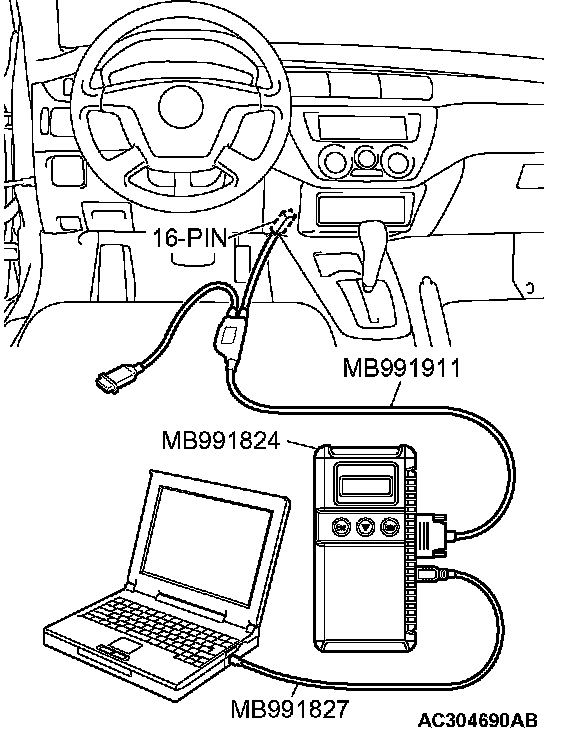 16-PIN
MB991911
MB991824
MB991827
AC304690AB