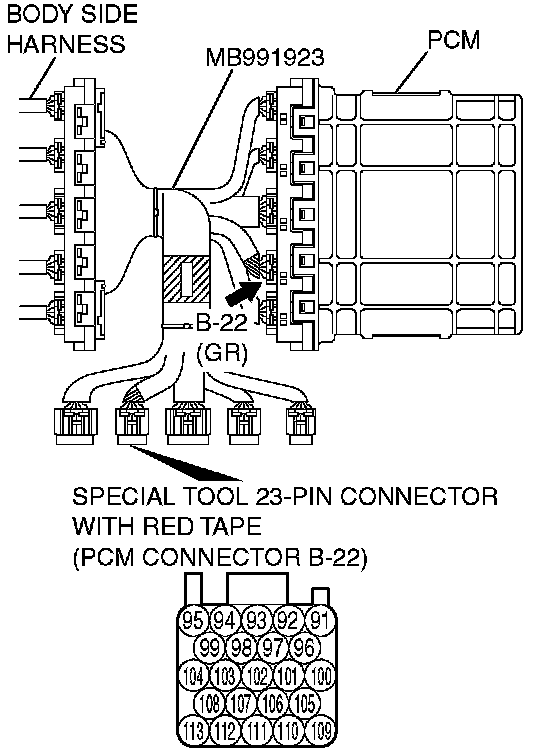 BODY SIDE HARNESS

MB991923

PCM

B-22 (GR)

SPECIAL TOOL 23-PIN CONNECTOR WITH RED TAPE (PCM CONNECTOR B-22)

95 94 93 92 91
99 98 97 96
104 103 102 101 100
108 107 106 105
113 112 111 110 109