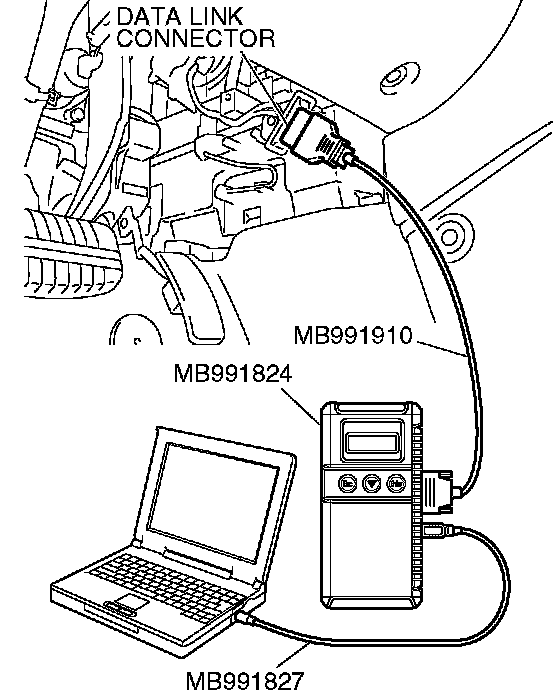 DATA LINK CONNECTOR

MB991910

MB991824

MB991827