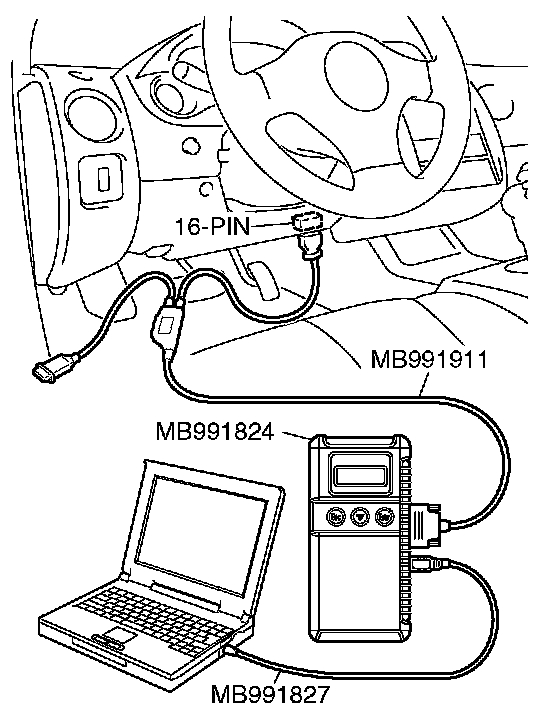 16-PIN
MB991911
MB991824
MB991827