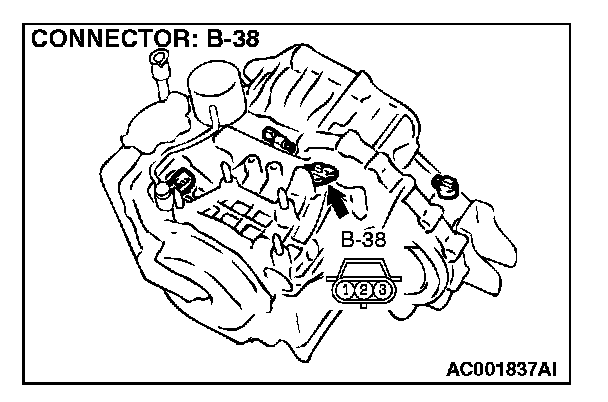 CONNECTOR: B-38

B-38

1 2 3

AC001837AI