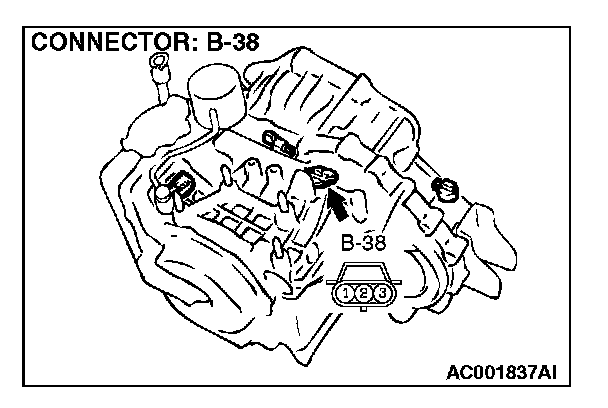 CONNECTOR: B-38

B-38

1 2 3

AC001837AI