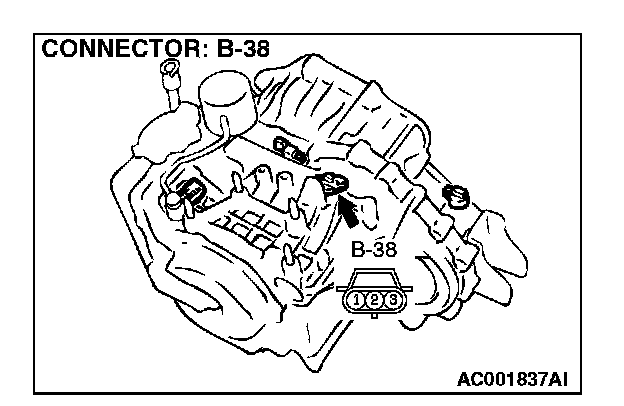 CONNECTOR: B-38

B-38

1 2 3

AC001837AI