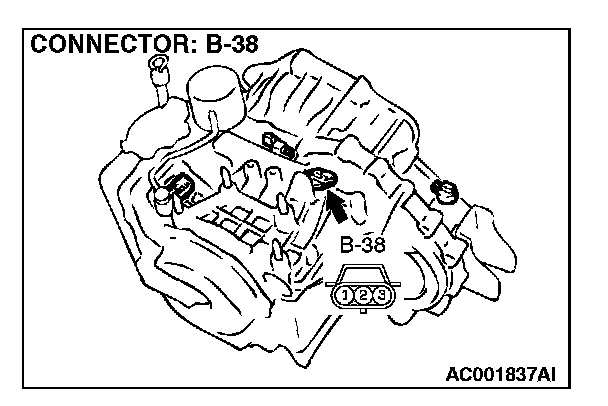 CONNECTOR: B-38

B-38

1 2 3

AC001837AI