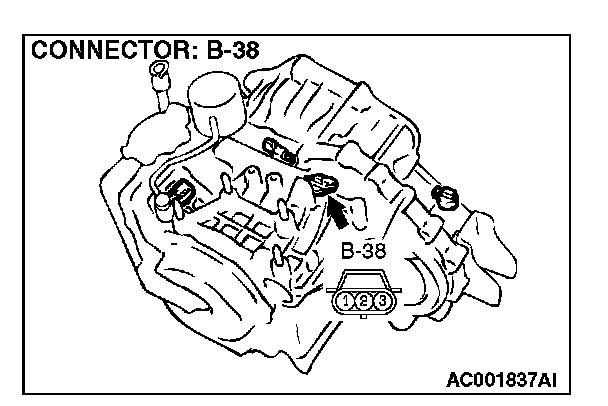 CONNECTOR: B-38

B-38

1 2 3

AC001837AI