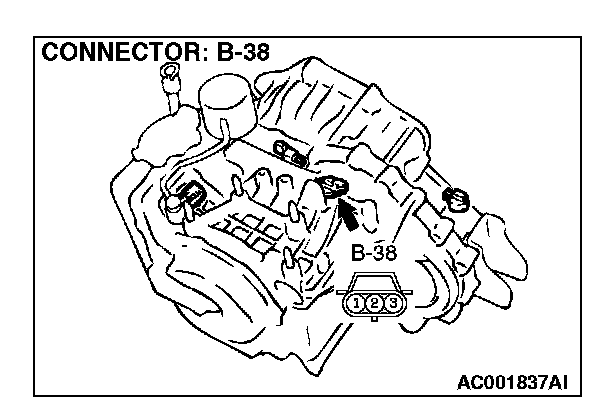 CONNECTOR: B-38

B-38

1 2 3

AC001837AI