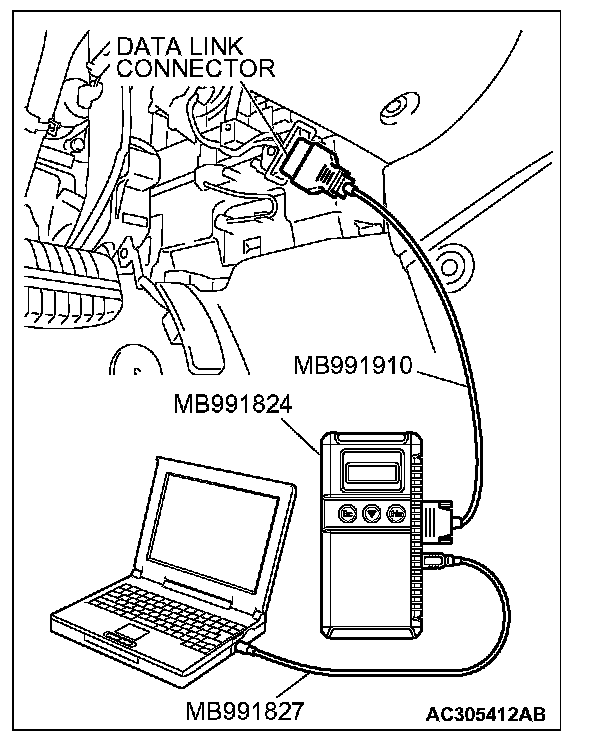 DATA LINK CONNECTOR

MB991910

MB991824

MB991827

AC305412AB