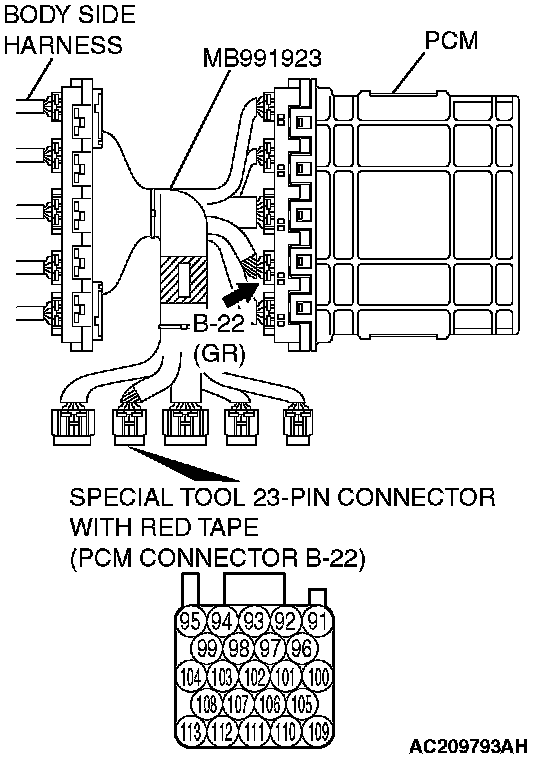 BODY SIDE HARNESS

MB991923

PCM

B-22 (GR)

SPECIAL TOOL 23-PIN CONNECTOR WITH RED TAPE (PCM CONNECTOR B-22)

95 94 93 92 91
99 98 97 96
104 103 102 101 100
108 107 106 105
113 112 111 110 109

AC209793AH