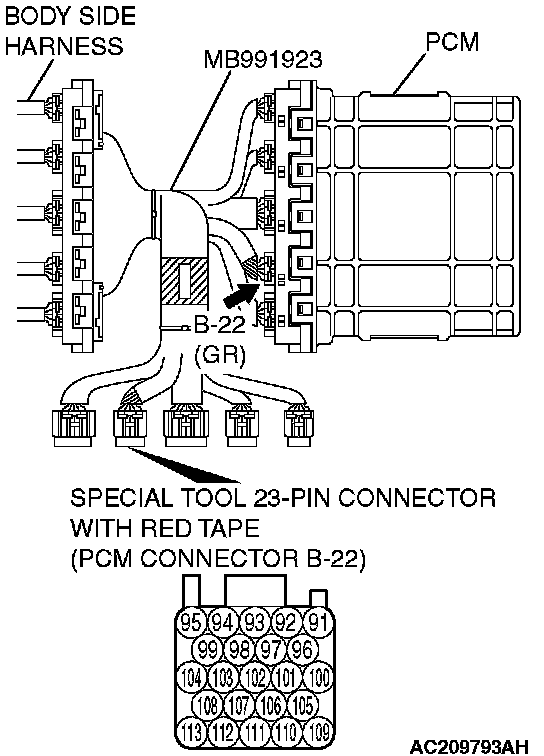 BODY SIDE HARNESS

MB991923

PCM

B-22 (GR)

SPECIAL TOOL 23-PIN CONNECTOR WITH RED TAPE (PCM CONNECTOR B-22)

95 94 93 92 91
99 98 97 96
104 103 102 101 100
108 107 106 105
113 112 111 110 109

AC209793AH