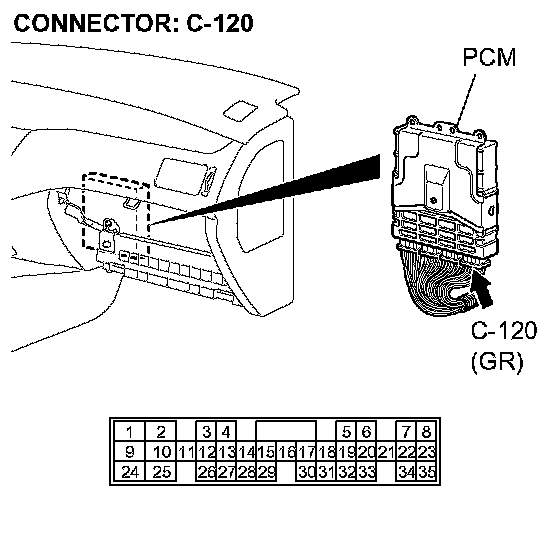 CONNECTOR: C-120

PCM

C-120
(GR)

1 2 3 4 5 6 7 8
9 10 11 12 13 14 15 16 17 18 19 20 21 22 23
24 25 26 27 28 29 30 31 32 33 34 35